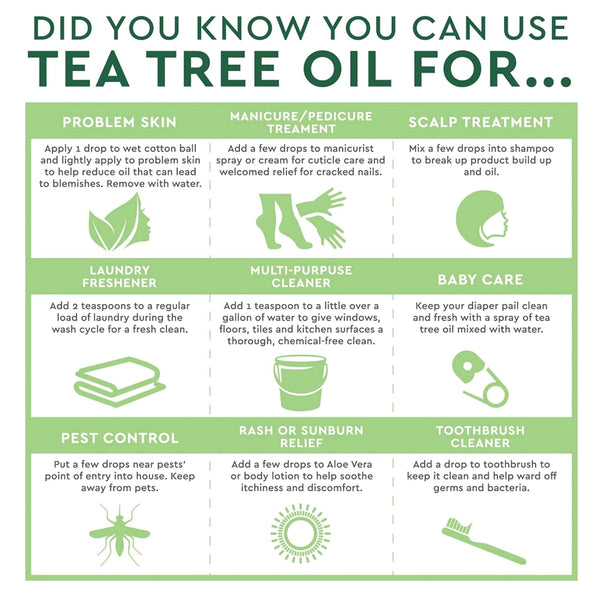 DID YOU KNOW YOU CAN USE
TEA TREE OIL FOR...

PROBLEM SKIN

Apply 1 drop to wet cotton ball and lightly apply to problem skin to help reduce oil that can lead to blemishes. Remove with water.

MANICURE/PEDICURE TREAMENT

Add a few drops to manicurist spray or cream for cuticle care and welcomed relief for cracked nails.

SCALP TREATMENT

Mix a few drops into shampoo to break up product build up and oil.

LAUNDRY FRESHENER

Add 2 teaspoons to a regular load of laundry during the wash cycle for a fresh clean.

MULTI-PURPUSE CLEANER

Add 1 teaspoon to a little over a gallon of water to give windows, floors, tiles and kitchen surfaces a thorough, chemical-free clean.

BABY CARE

Keep your diaper pail clean and fresh with a spray of tea tree oil mixed with water.

PEST CONTROL

Put a few drops near pests' point of entry into house. Keep away from pets.

RASH OR SUNBURN RELIEF

Add a few drops to Aloe Vera or body lotion to help soothe itchiness and discomfort.

TOOTHBRUSH CLEANER

Add a drop to toothbrush to keep it clean and help ward off germs and bacteria.