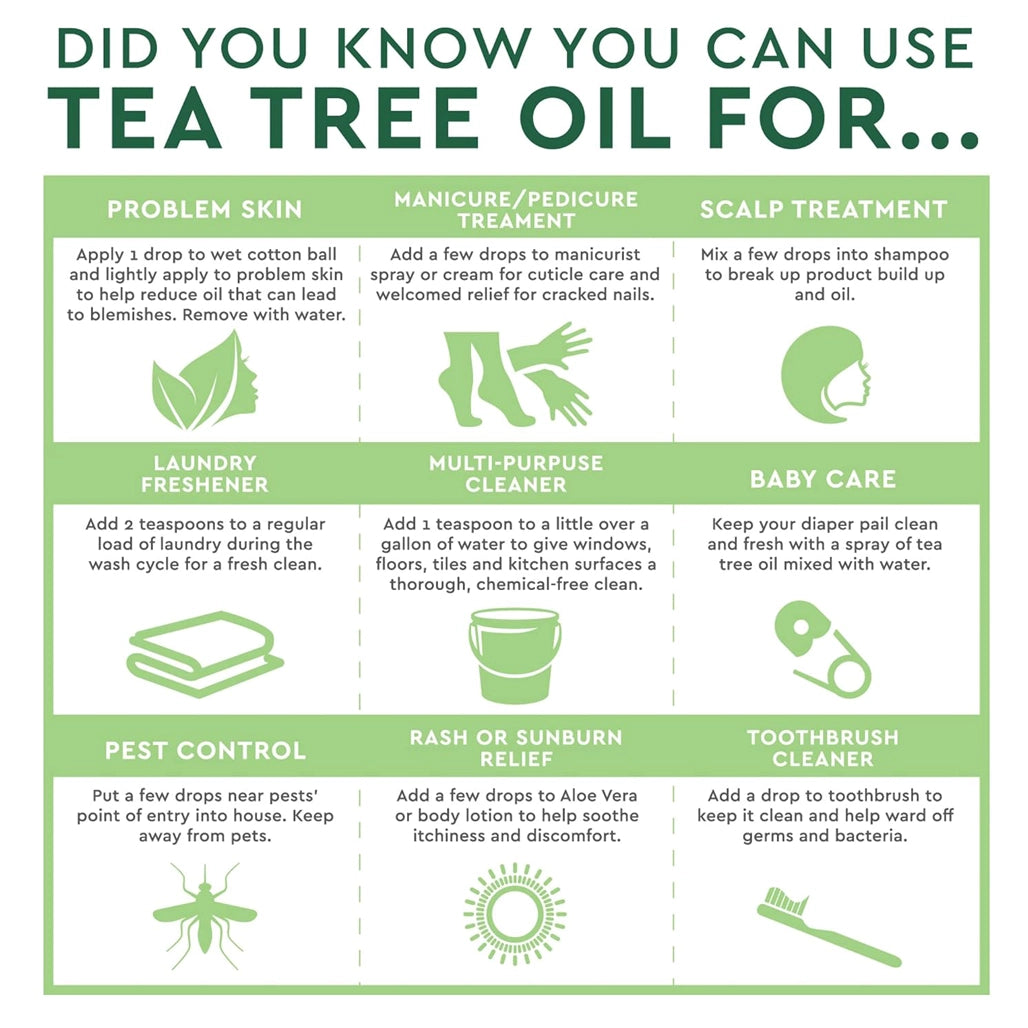 DID YOU KNOW YOU CAN USE
TEA TREE OIL FOR...

PROBLEM SKIN

Apply 1 drop to wet cotton ball and lightly apply to problem skin to help reduce oil that can lead to blemishes. Remove with water.

MANICURE/PEDICURE TREAMENT

Add a few drops to manicurist spray or cream for cuticle care and welcomed relief for cracked nails.

SCALP TREATMENT

Mix a few drops into shampoo to break up product build up and oil.

LAUNDRY FRESHENER

Add 2 teaspoons to a regular load of laundry during the wash cycle for a fresh clean.

MULTI-PURPUSE CLEANER

Add 1 teaspoon to a little over a gallon of water to give windows, floors, tiles and kitchen surfaces a thorough, chemical-free clean.

BABY CARE

Keep your diaper pail clean and fresh with a spray of tea tree oil mixed with water.

PEST CONTROL

Put a few drops near pests' point of entry into house. Keep away from pets.

RASH OR SUNBURN RELIEF

Add a few drops to Aloe Vera or body lotion to help soothe itchiness and discomfort.

TOOTHBRUSH CLEANER

Add a drop to toothbrush to keep it clean and help ward off germs and bacteria.